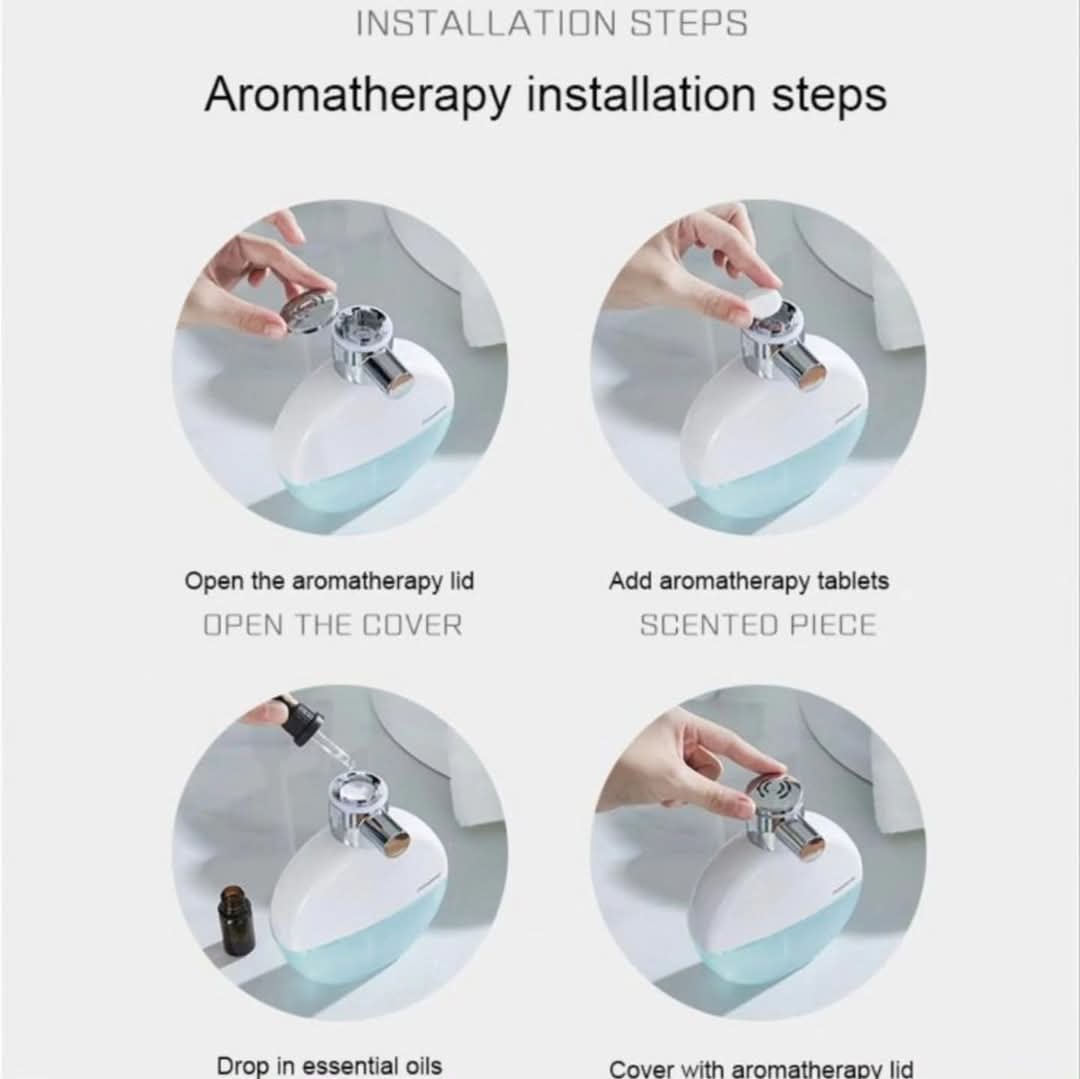 INSTALLATION STEPS

Aromatherapy installation steps

Open the aromatherapy lid

OPEN THE COVER

Add aromatherapy tablets

SCENTED PIECE

Drop in essential oils

Cover with aromatherapy lid