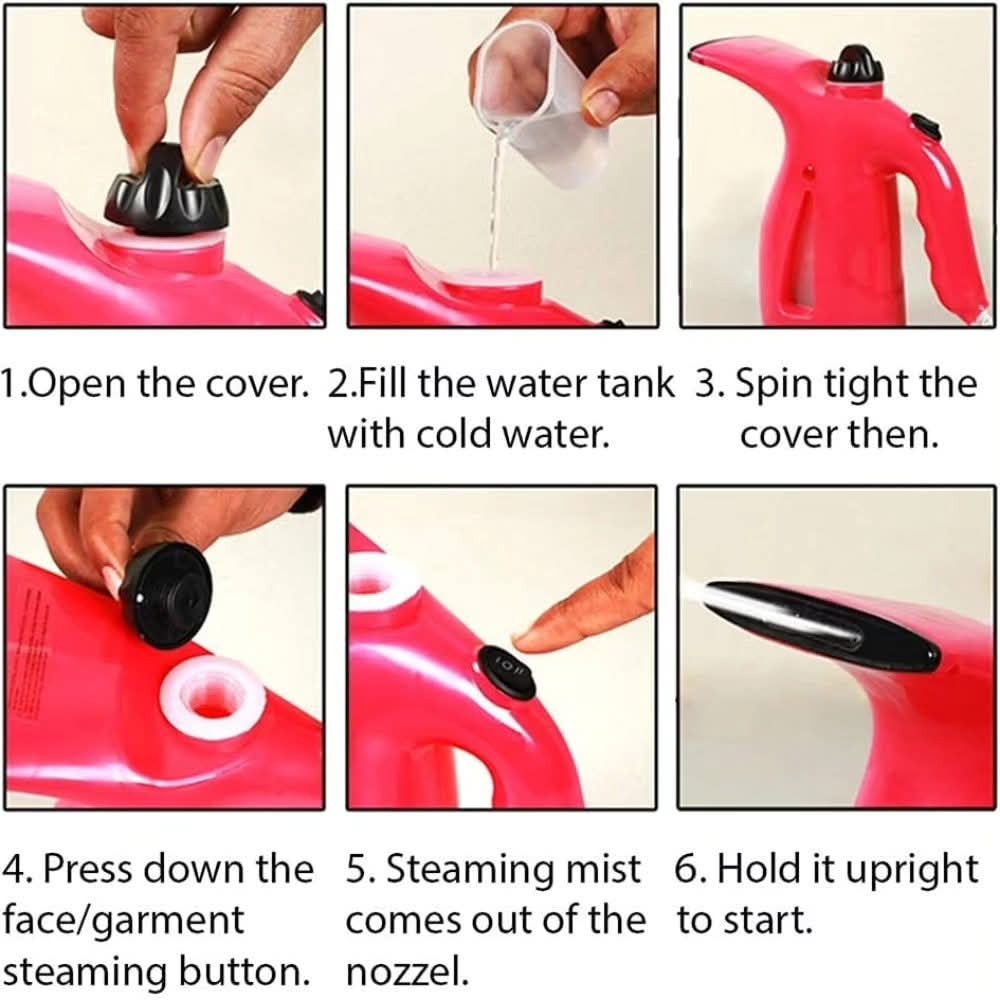 1.Open the cover.

2.Fill the water tank with cold water.

3. Spin tight the cover then.

4. Press down the face/garment steaming button.

5. Steaming mist comes out of the nozzel.

6. Hold it upright to start.