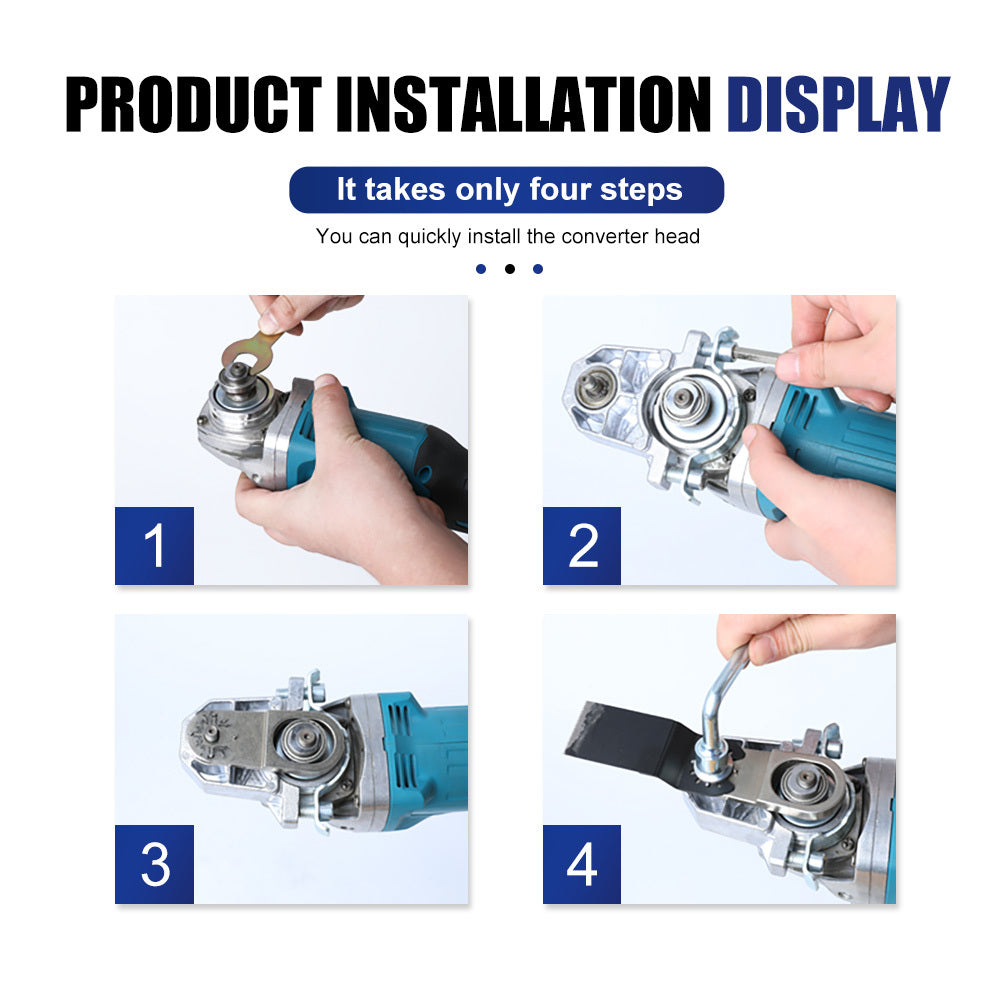 PRODUCT INSTALLATION DISPLAY

It takes only four steps

You can quickly install the converter head

1

2

3

4